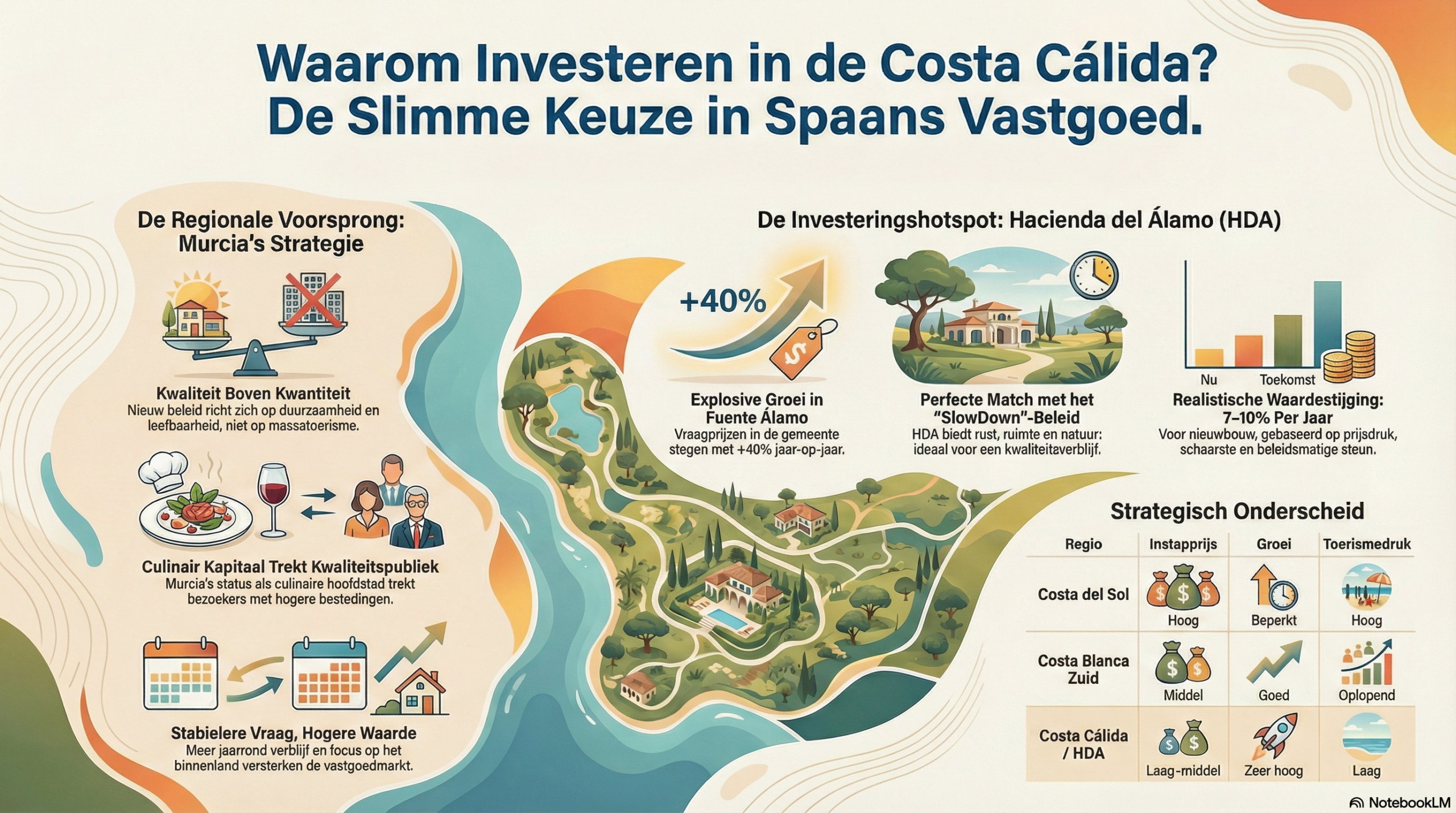 Waarom Investeren in de Costa Cálida?
De Slimme Keuze in Spaans Vastgoed.

De Regionale Voorsprong: Murcia's Strategie

Kwaliteit Boven Kwantiteit
Nieuw beleid richt zich op duurzaamheid en leefbaarheid, niet op massatoerisme.

Culinair Kapitaal Trekt Kwaliteitspubliek
Murcia's status als culinaire hoofdstad trekt bezoekers met hogere bestedingen.

Stabielere Vraag, Hogere Waarde
Meer jaarrond verblijf en focus op het binnenland versterken de vastgoedmarkt.

De Investeringshotspot: Hacienda del Álamo (HDA)

+40%

Explosive Groei in Fuente Álamo
Vraagprijzen in de gemeente stegen met +40% jaar-op-jaar.

Perfecte Match met het "SlowDown"-Beleid
HDA biedt rust, ruimte en natuur: ideaal voor een kwaliteitsverblijf.

Nu
Toekomst

Realistische Waardestijging: 7–10% Per Jaar
Voor nieuwbouw, gebaseerd op prijsdruk, schaarste en beleidsmatige steun.

Strategisch Onderscheid

| Regio | Instapprijs | Groei | Toerismedruk |
|---|---|---|---|
| Costa del Sol | Hoog | Beperkt | Hoog |
| Costa Blanca Zuid | Middel | Goed | Oplopend |
| Costa Cálida / HDA | Laag-middel | Zeer hoog | Laag |

NotebookLM